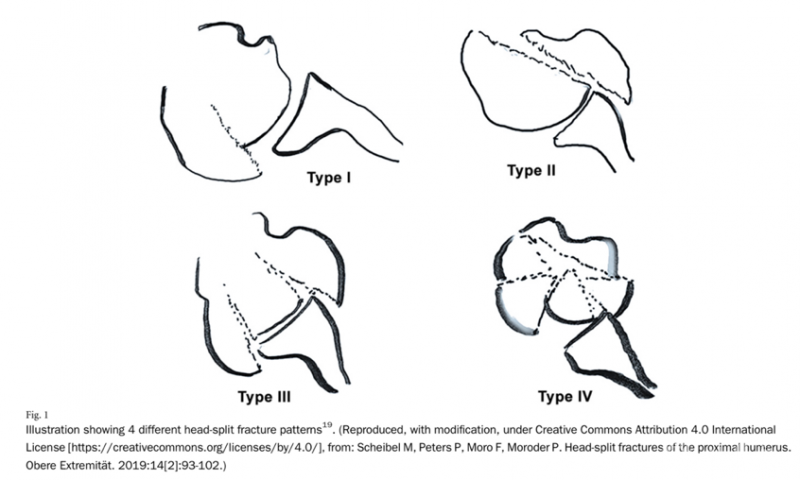 Type I

Type II

Type III

Type IV

Fig. 1

Illustration showing 4 different head-split fracture patterns$^{19}$. (Reproduced, with modification, under Creative Commons Attribution 4.0 International License [https://creativecommons.org/licenses/by/4.0/], from: Scheibel M, Peters P, Moro F, Moroder P. Head-split fractures of the proximal humerus. Obere Extremität. 2019:14[2]:93-102.)